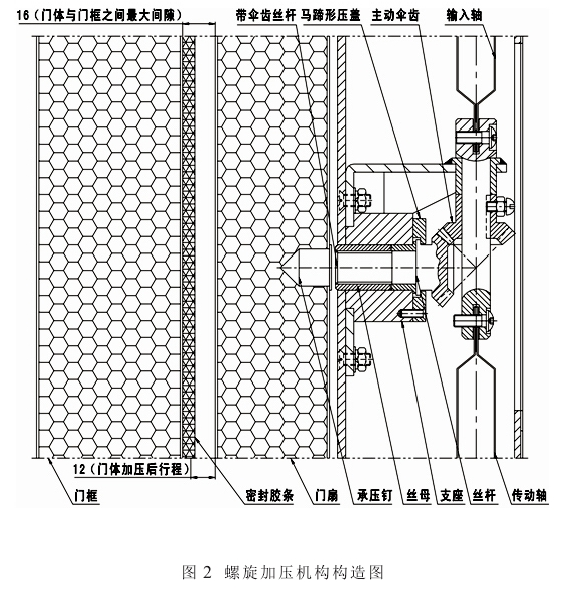 16（门体与门框之间最大间隙）
带伞齿丝杆
马蹄形压盖
主动伞齿
输入轴

12（门体加压后行程）
门框
密封胶条
门扇
承压钉
丝母
支座
丝杆
传动轴

图 2 螺旋加压机构构造图