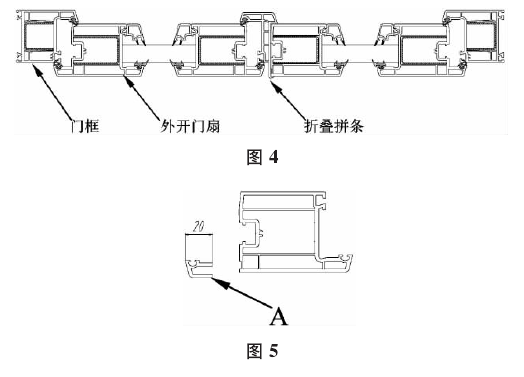 门框
外开门扇
折叠拼条

图 4

20

A

图 5